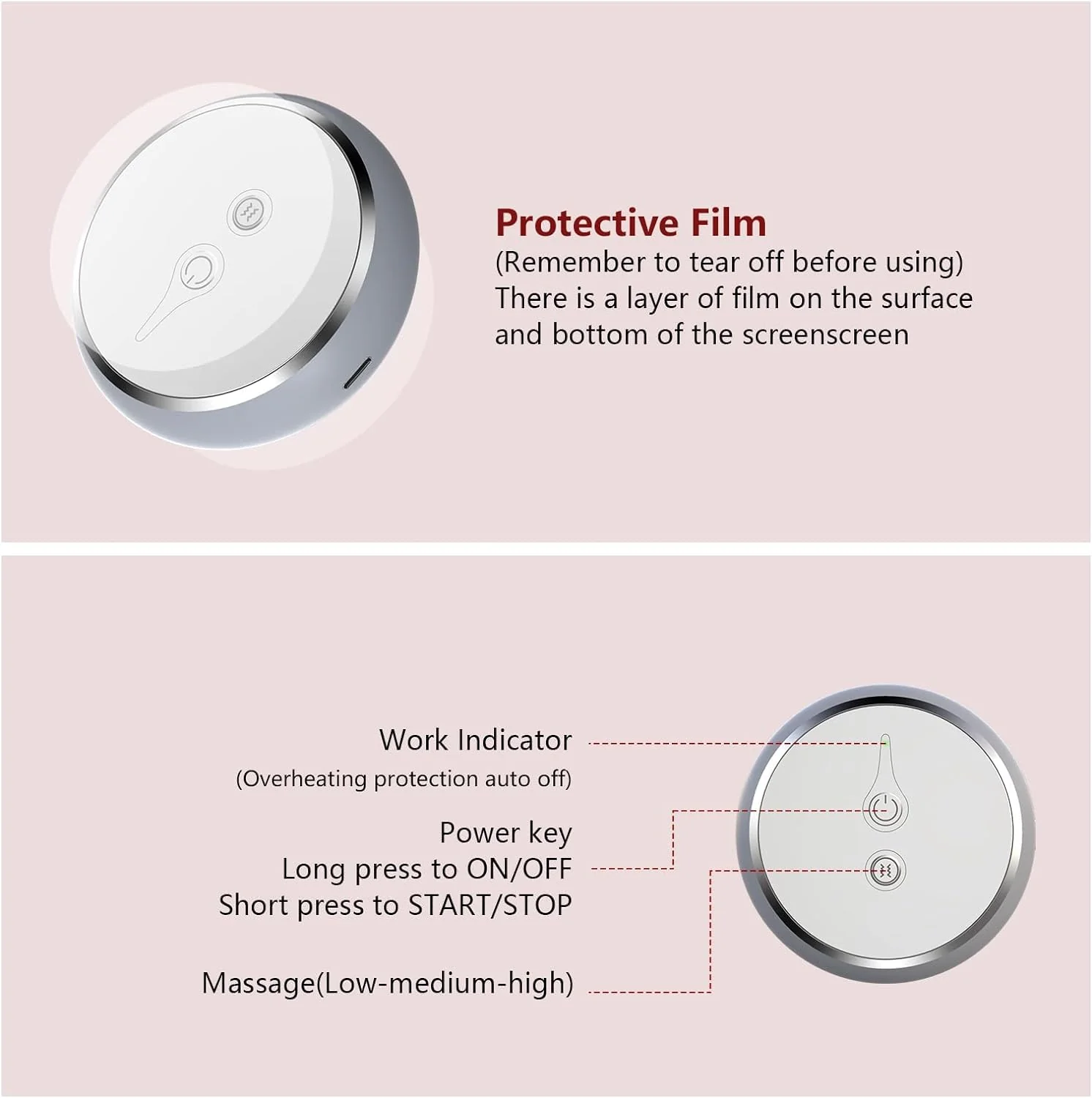 Protective Film
(Remember to tear off before using)
There is a layer of film on the surface and bottom of the screenscreen

Work Indicator
(Overheating protection auto off)

Power key
Long press to ON/OFF
Short press to START/STOP

Massage(Low-medium-high)